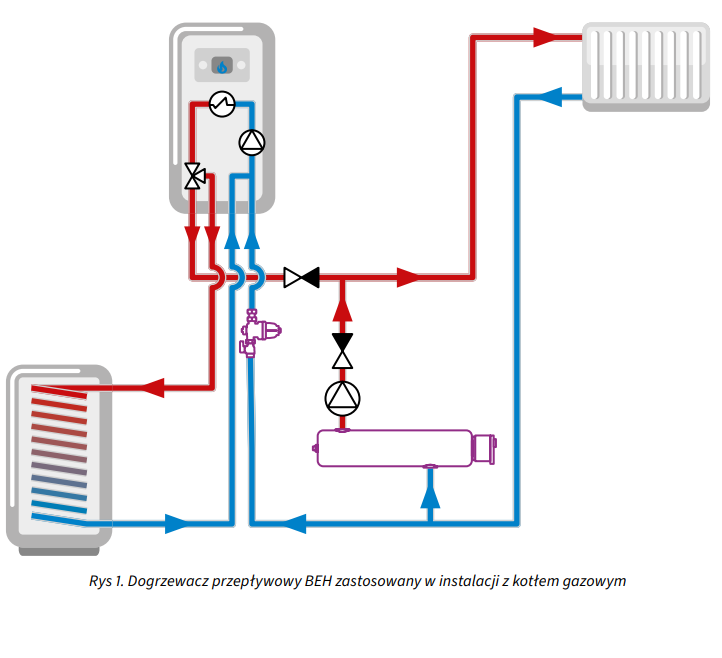 Rys 1. Dogrzewacz przepływowy BEH zastosowany w instalacji z kotłem gazowym